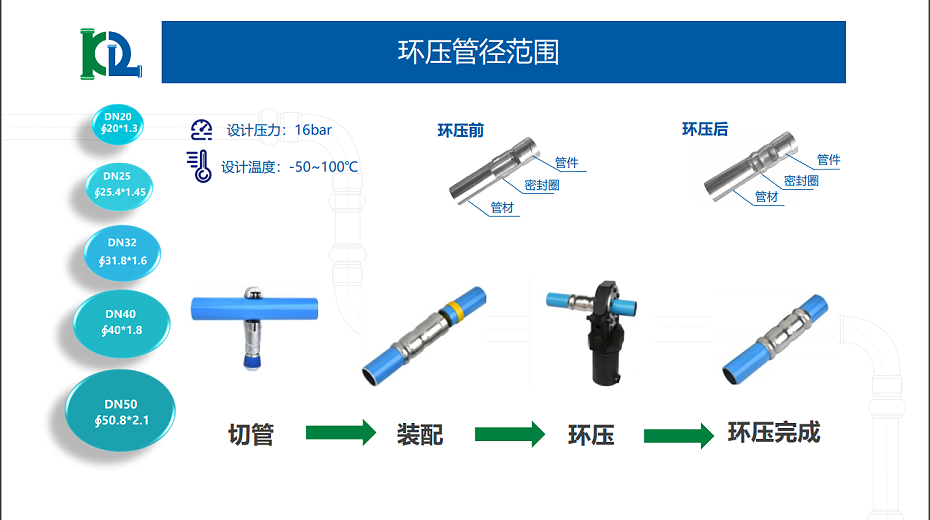 环压管径范围

DN20
∮20*1.3

DN25
∮25.4*1.45

DN32
∮31.8*1.6

DN40
∮40*1.8

DN50
∮50.8*2.1

设计压力：16bar

设计温度：-50~100℃

环压前

管件
密封圈
管材

环压后

管件
密封圈
管材

切管

装配

环压

环压完成