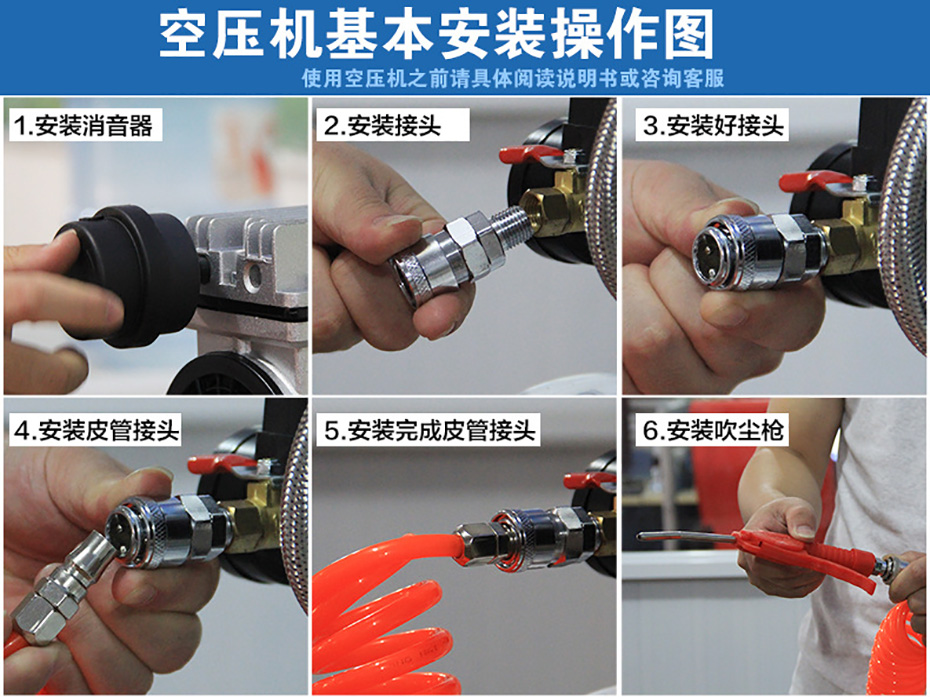 空压机基本安装操作图

使用空压机之前请具体阅读说明书或咨询客服

1.安装消音器

2.安装接头

3.安装好接头

4.安装皮管接头

5.安装完成皮管接头

6.安装吹尘枪